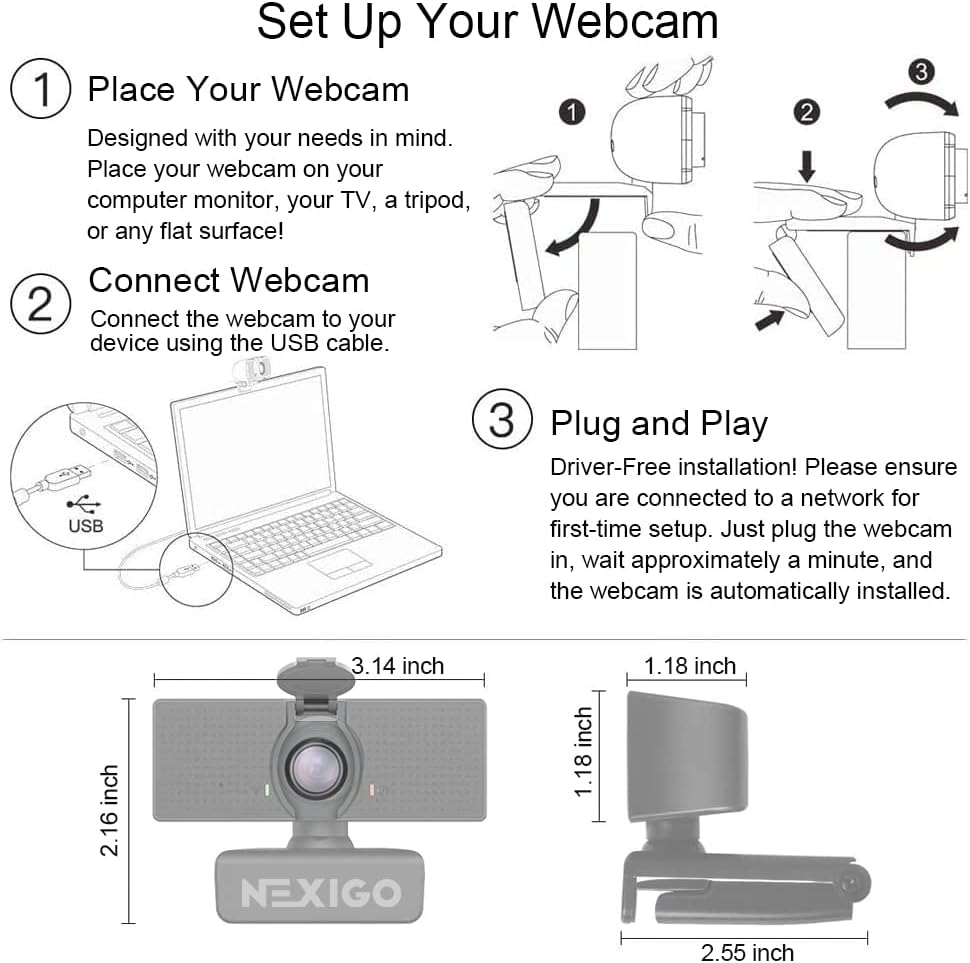 Set Up Your Webcam

1 Place Your Webcam

Designed with your needs in mind. Place your webcam on your computer monitor, your TV, a tripod, or any flat surface!

1 2 3

2 Connect Webcam

Connect the webcam to your device using the USB cable.

USB

3 Plug and Play

Driver-Free installation! Please ensure you are connected to a network for first-time setup. Just plug the webcam in, wait approximately a minute, and the webcam is automatically installed.

3.14 inch

2.16 inch

NEXIGO

1.18 inch

1.18 inch

2.55 inch